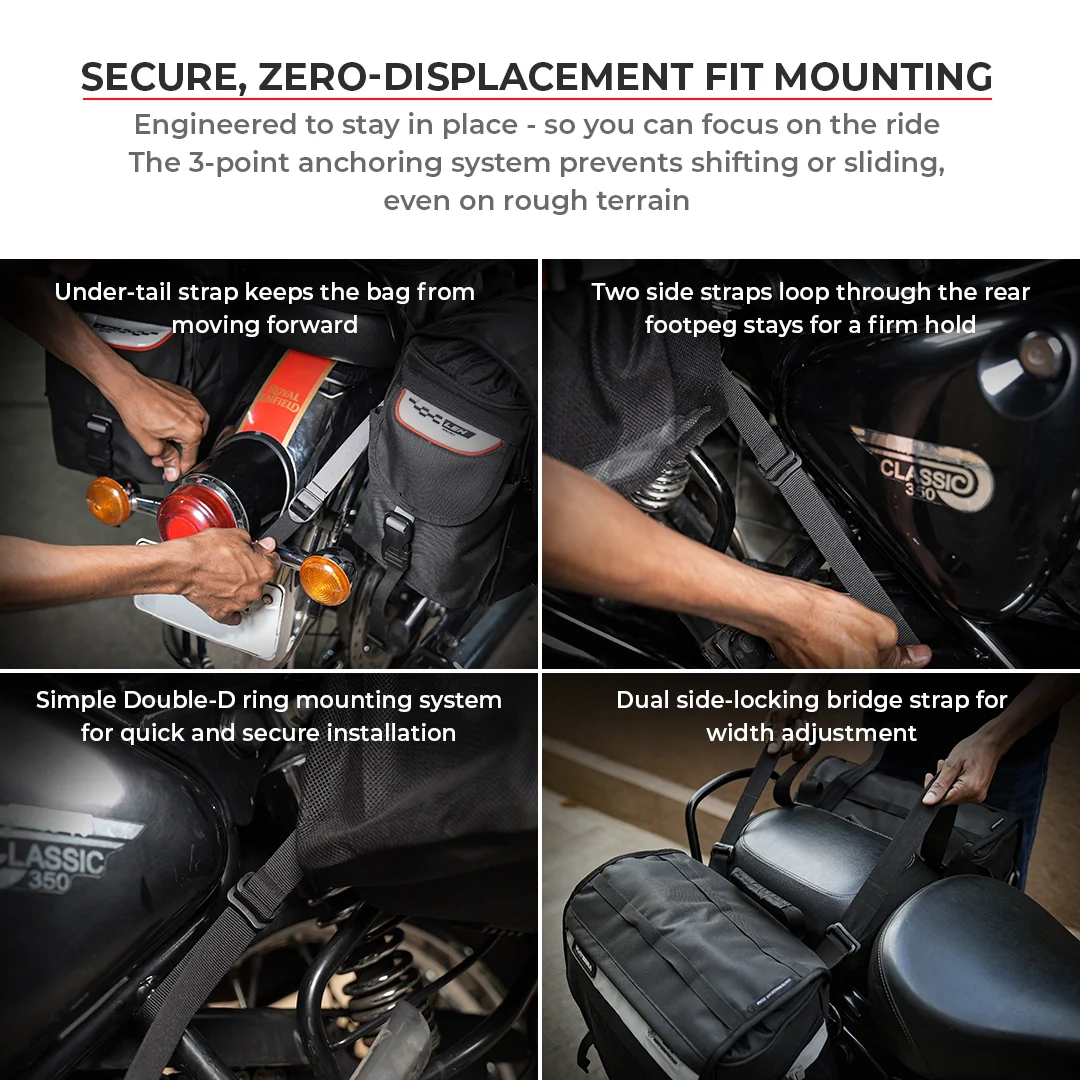 SECURE, ZERO-DISPLACEMENT FIT MOUNTING

Engineered to stay in place - so you can focus on the ride
The 3-point anchoring system prevents shifting or sliding, even on rough terrain

Under-tail strap keeps the bag from moving forward

ROYAL ENFIELD

Two side straps loop through the rear footpeg stays for a firm hold

CLASSIC 350

Simple Double-D ring mounting system for quick and secure installation

CLASSIC 350

Dual side-locking bridge strap for width adjustment