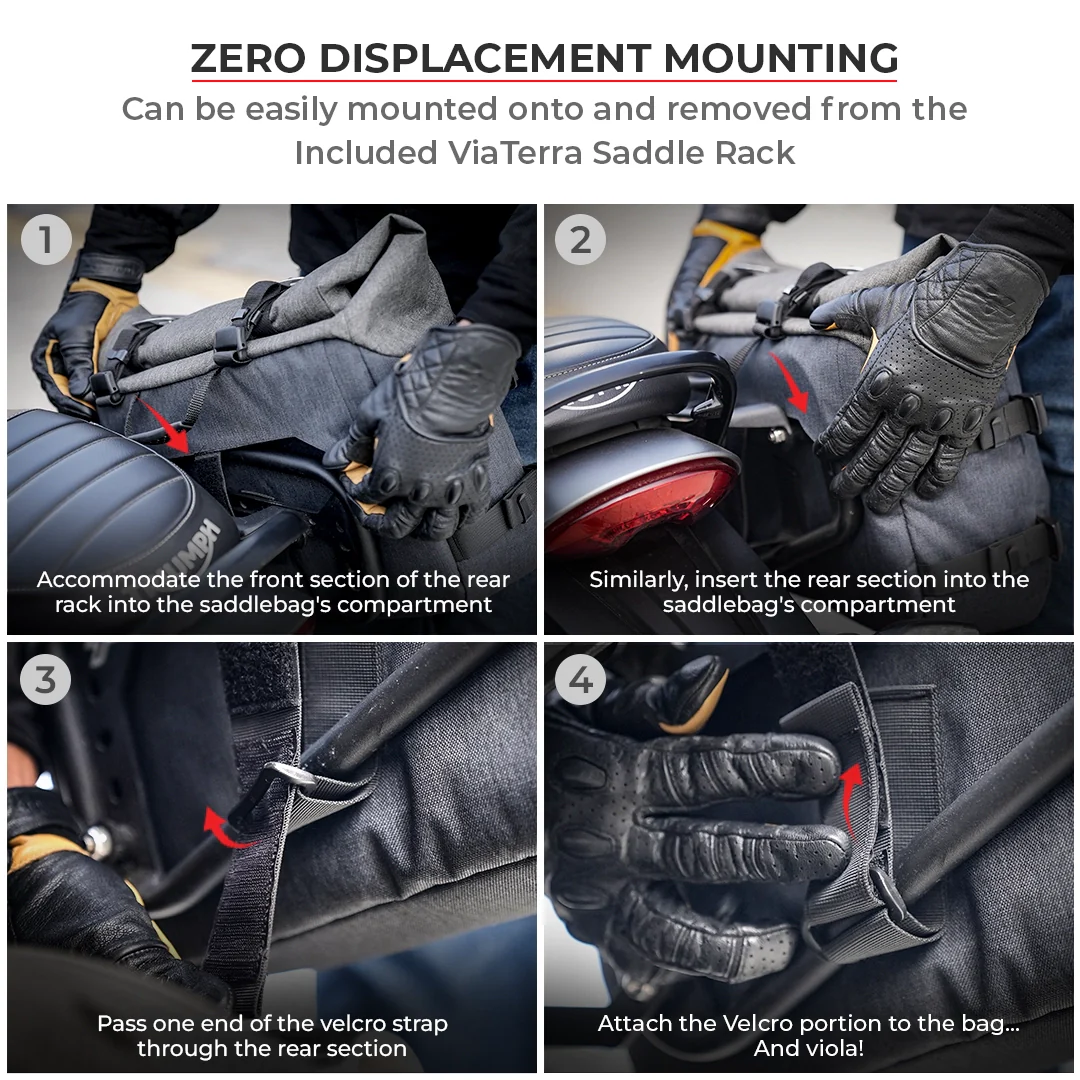 ZERO DISPLACEMENT MOUNTING
Can be easily mounted onto and removed from the Included ViaTerra Saddle Rack

1
UMPH
Accommodate the front section of the rear rack into the saddlebag's compartment

2
Similarly, insert the rear section into the saddlebag's compartment

3
Pass one end of the velcro strap through the rear section

4
Attach the Velcro portion to the bag... And viola!